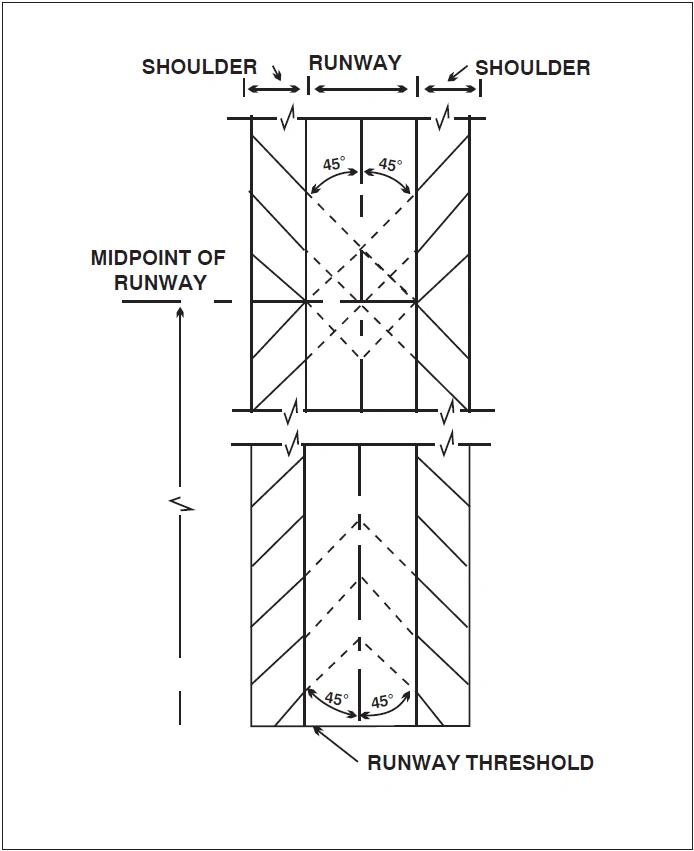 SHOULDER

RUNWAY

SHOULDER

45°

45°

MIDPOINT OF RUNWAY

45°

45°

RUNWAY THRESHOLD