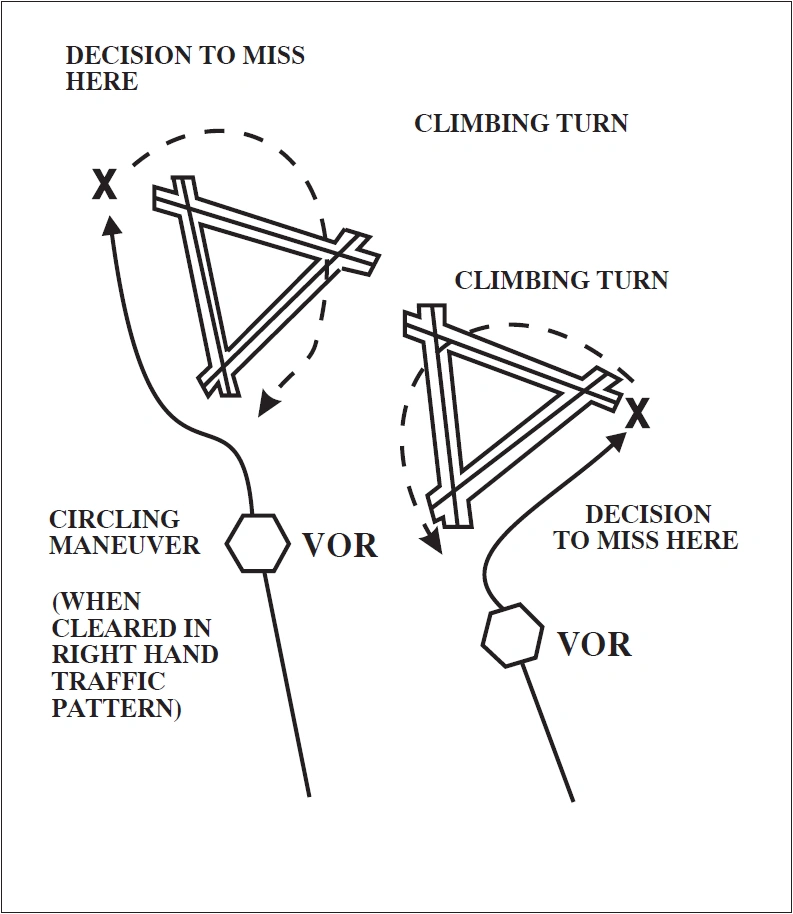 DECISION TO MISS HERE

CLIMBING TURN

X

CLIMBING TURN

X

CIRCLING MANEUVER

VOR

DECISION TO MISS HERE

(WHEN CLEARED IN RIGHT HAND TRAFFIC PATTERN)

VOR