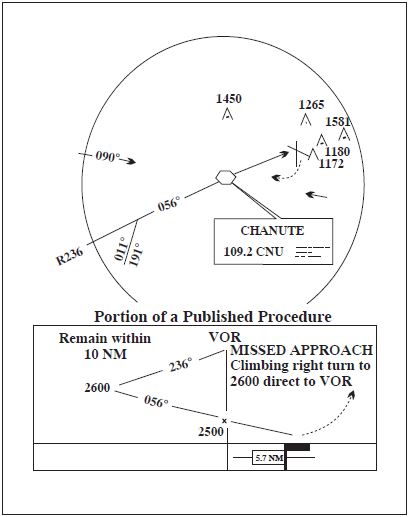 1450

1265

1581

1180

1172

090°

056°

R236

011°

191°

CHANUTE

109.2 CNU

Portion of a Published Procedure

Remain within 10 NM

VOR

MISSED APPROACH Climbing right turn to 2600 direct to VOR

236°

2600

056°

2500

5.7 NM