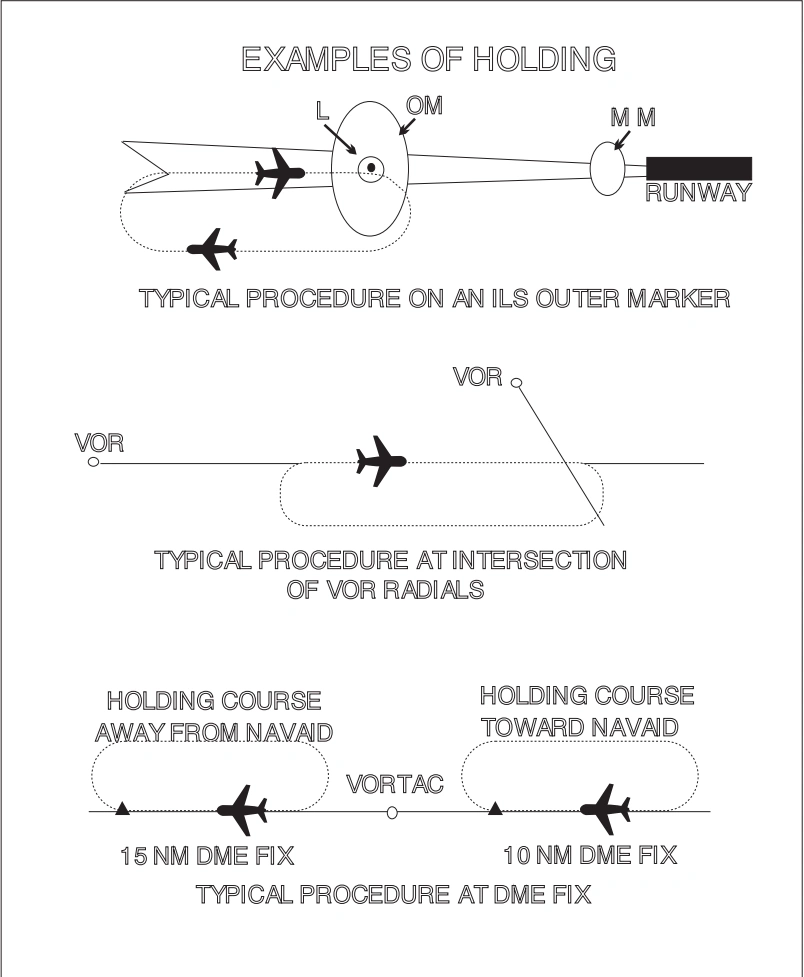 EXAMPLES OF HOLDING

L

OM

M M

RUNWAY

TYPICAL PROCEDURE ON AN ILS OUTER MARKER

VOR

VOR

TYPICAL PROCEDURE AT INTERSECTION OF VOR RADIALS

HOLDING COURSE AWAY FROM NAVAID

HOLDING COURSE TOWARD NAVAID

VORTAC

15 NM DME FIX

10 NM DME FIX

TYPICAL PROCEDURE AT DME FIX