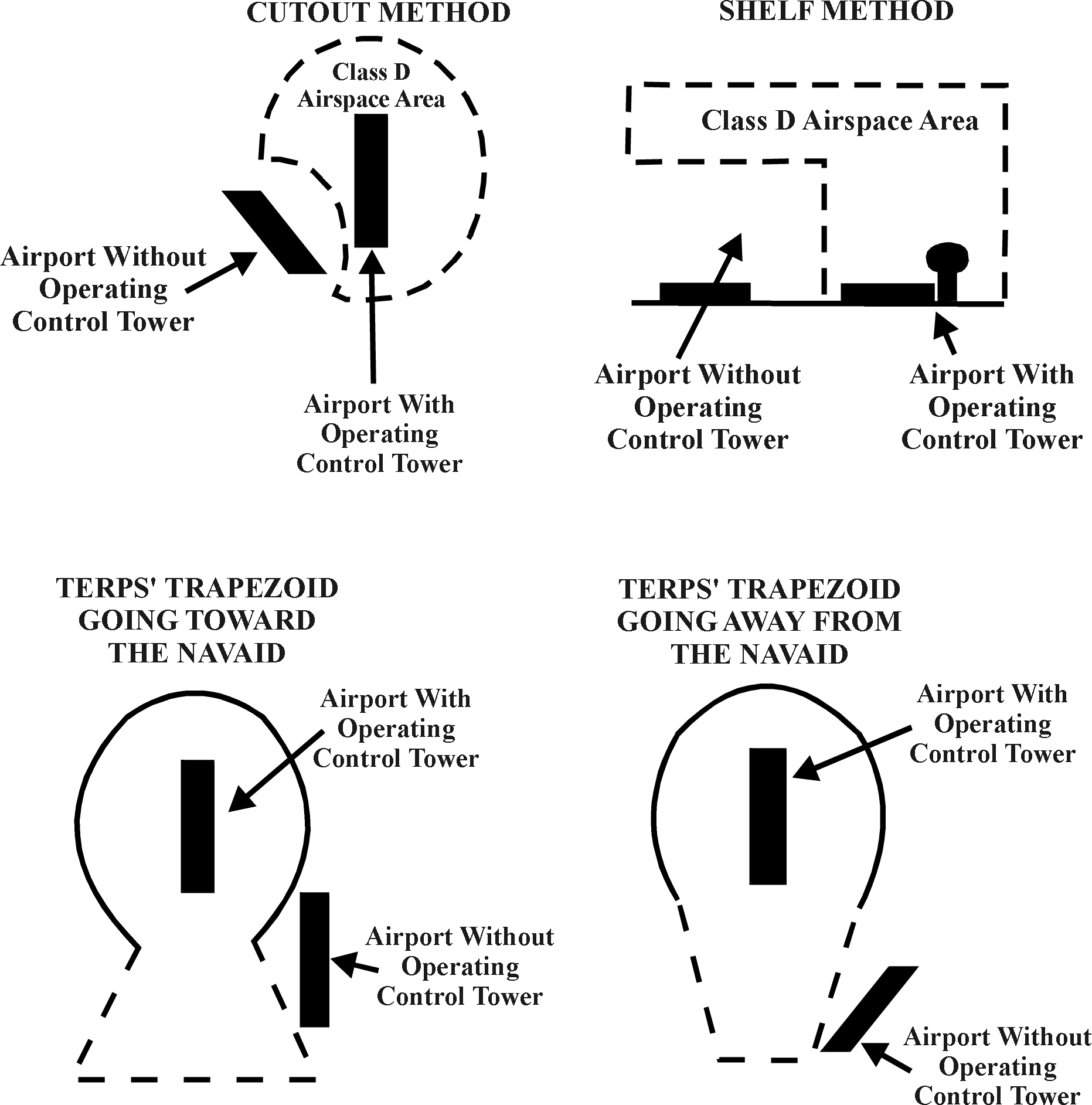 CUTOUT METHOD

Class D Airspace Area

Airport Without Operating Control Tower

Airport With Operating Control Tower

SHELF METHOD

Class D Airspace Area

Airport Without Operating Control Tower

Airport With Operating Control Tower

TERPS' TRAPEZOID GOING TOWARD THE NAVAID

Airport With Operating Control Tower

Airport Without Operating Control Tower

TERPS' TRAPEZOID GOING AWAY FROM THE NAVAID

Airport With Operating Control Tower

Airport Without Operating Control Tower