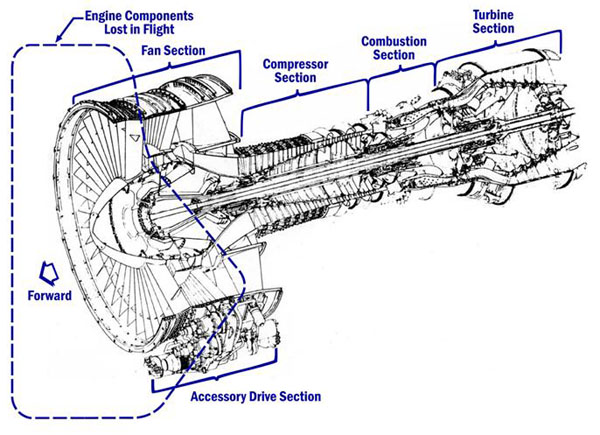 Engine Components Lost in Flight

Fan Section

Compressor Section

Combustion Section

Turbine Section

Forward

Accessory Drive Section