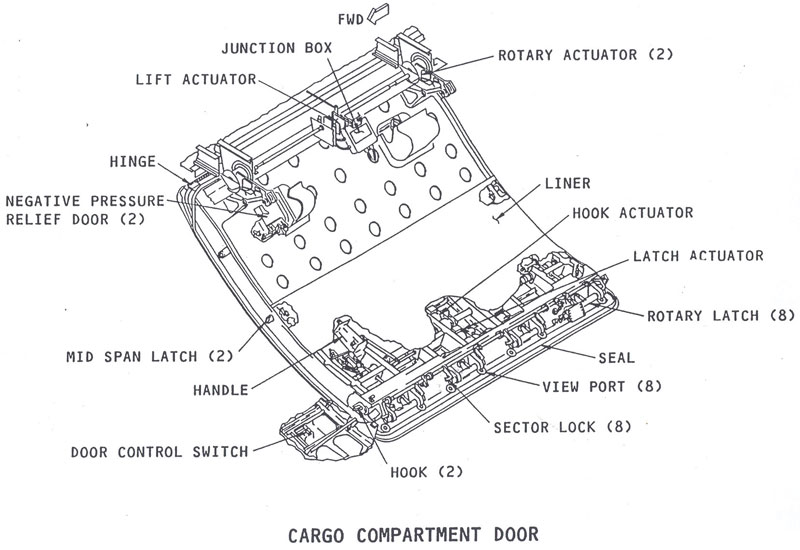 FWD

JUNCTION BOX

ROTARY ACTUATOR (2)

LIFT ACTUATOR

HINGE

NEGATIVE PRESSURE RELIEF DOOR (2)

LINER

HOOK ACTUATOR

LATCH ACTUATOR

ROTARY LATCH (8)

MID SPAN LATCH (2)

SEAL

HANDLE

VIEW PORT (8)

SECTOR LOCK (8)

DOOR CONTROL SWITCH

HOOK (2)

CARGO COMPARTMENT DOOR