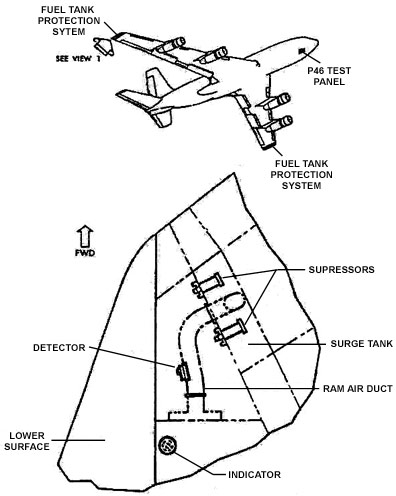 FUEL TANK PROTECTION SYTEM

SEE VIEW 1

P46 TEST PANEL

FUEL TANK PROTECTION SYSTEM

FWD

SUPRESSORS

SURGE TANK

DETECTOR

RAM AIR DUCT

LOWER SURFACE

INDICATOR