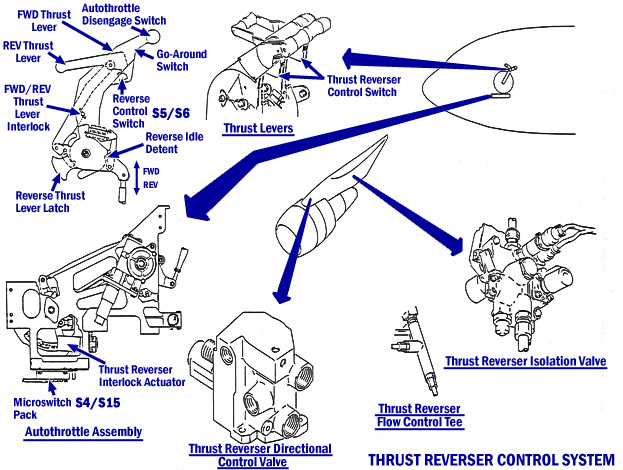 FWD Thrust Lever

Autothrottle Disengage Switch

REV Thrust Lever

Go-Around Switch

FWD/REV Thrust Lever Interlock

Reverse Control Switch

S5/S6

Reverse Idle Detent

FWD

REV

Reverse Thrust Lever Latch

Thrust Reverser Control Switch

Thrust Levers

Thrust Reverser Interlock Actuator

Microswitch Pack

S4/S15

Autothrottle Assembly

Thrust Reverser Directional Control Valve

Thrust Reverser Flow Control Tee

Thrust Reverser Isolation Valve

THRUST REVERSER CONTROL SYSTEM