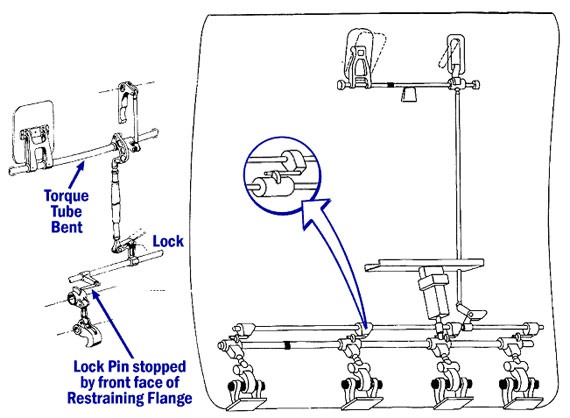 Torque Tube Bent

Lock

Lock Pin stopped by front face of Restraining Flange