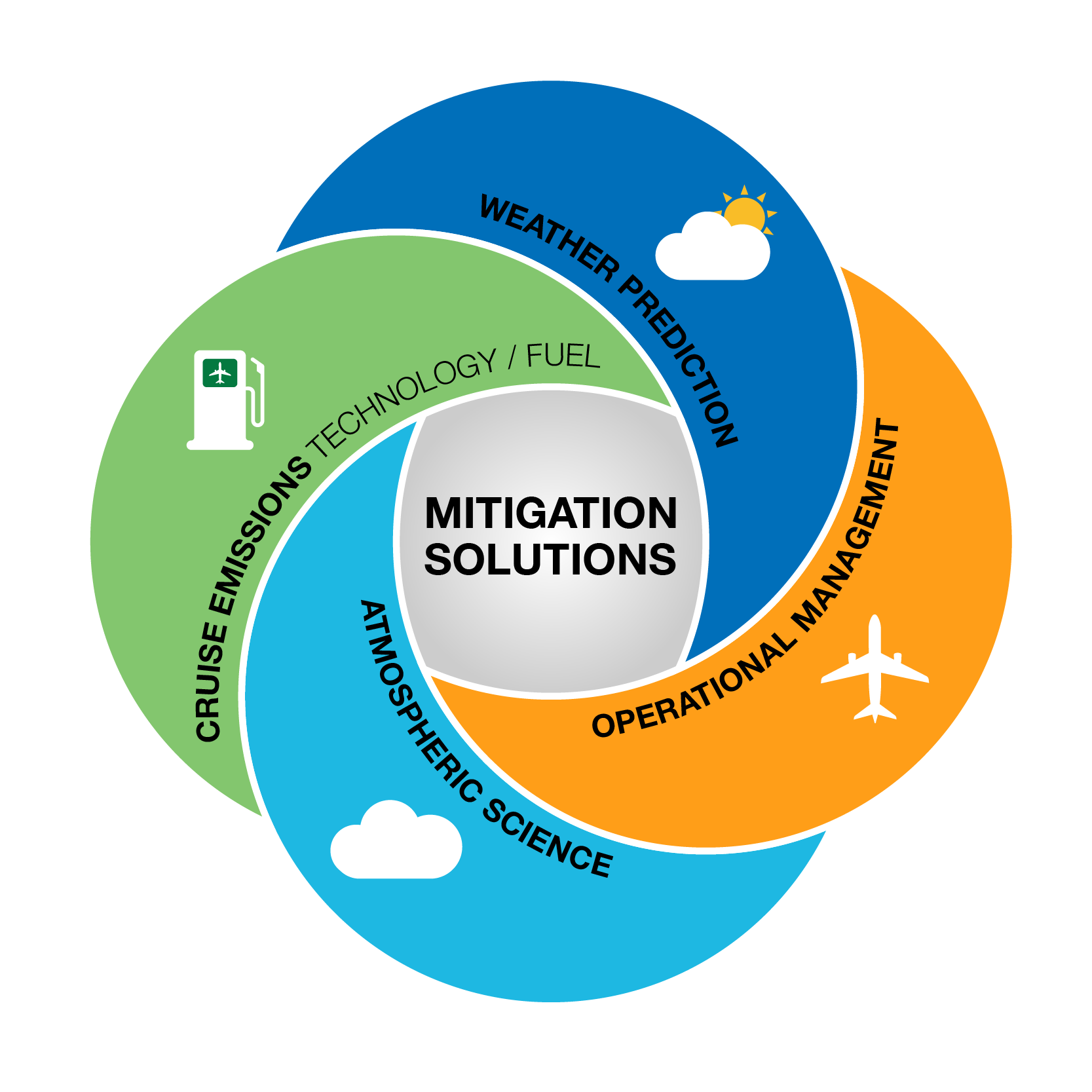 WEATHER PREDICTION

CRUISE EMISSIONS TECHNOLOGY / FUEL

MITIGATION SOLUTIONS

OPERATIONAL MANAGEMENT

ATMOSPHERIC SCIENCE